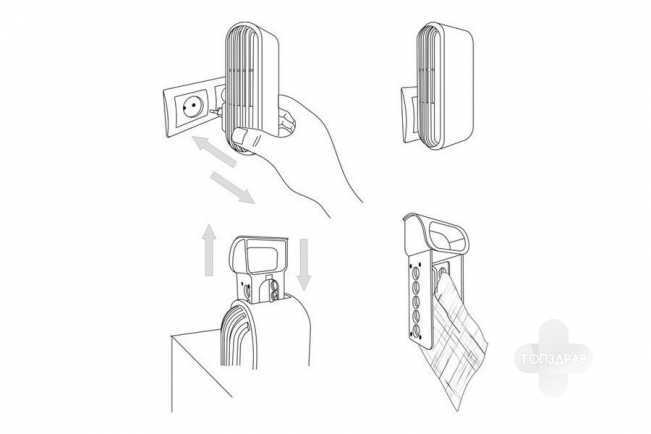 ТОПЗДРАВ